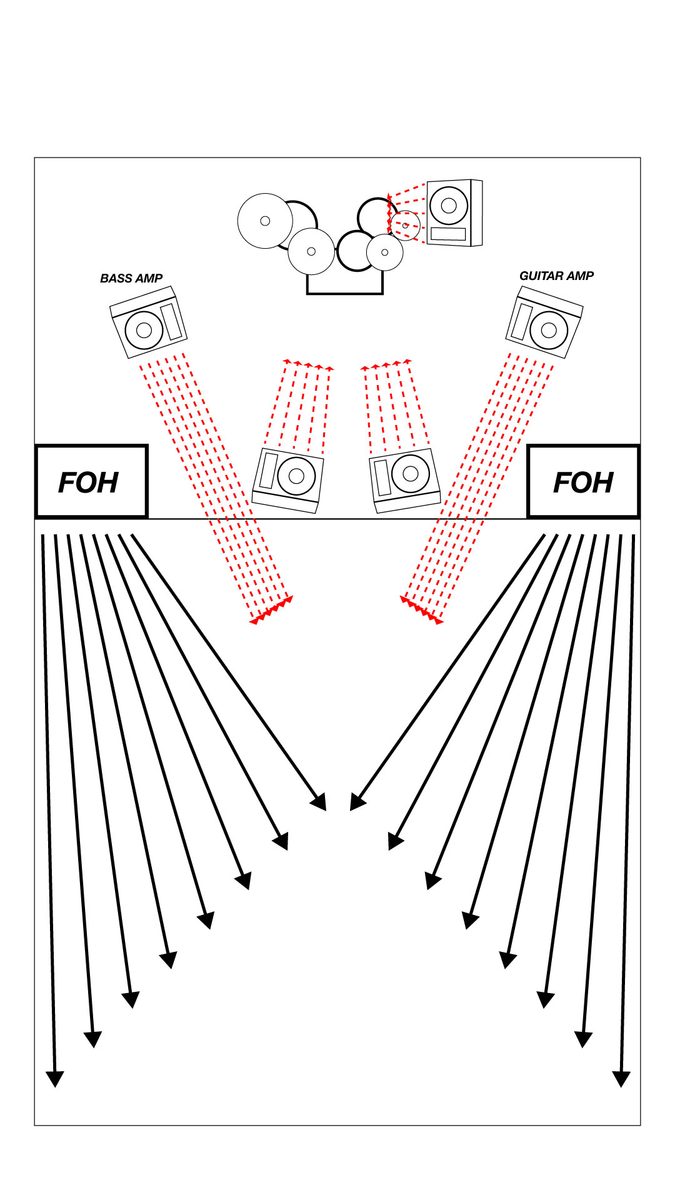 BASS AMP

GUITAR AMP

FOH

FOH