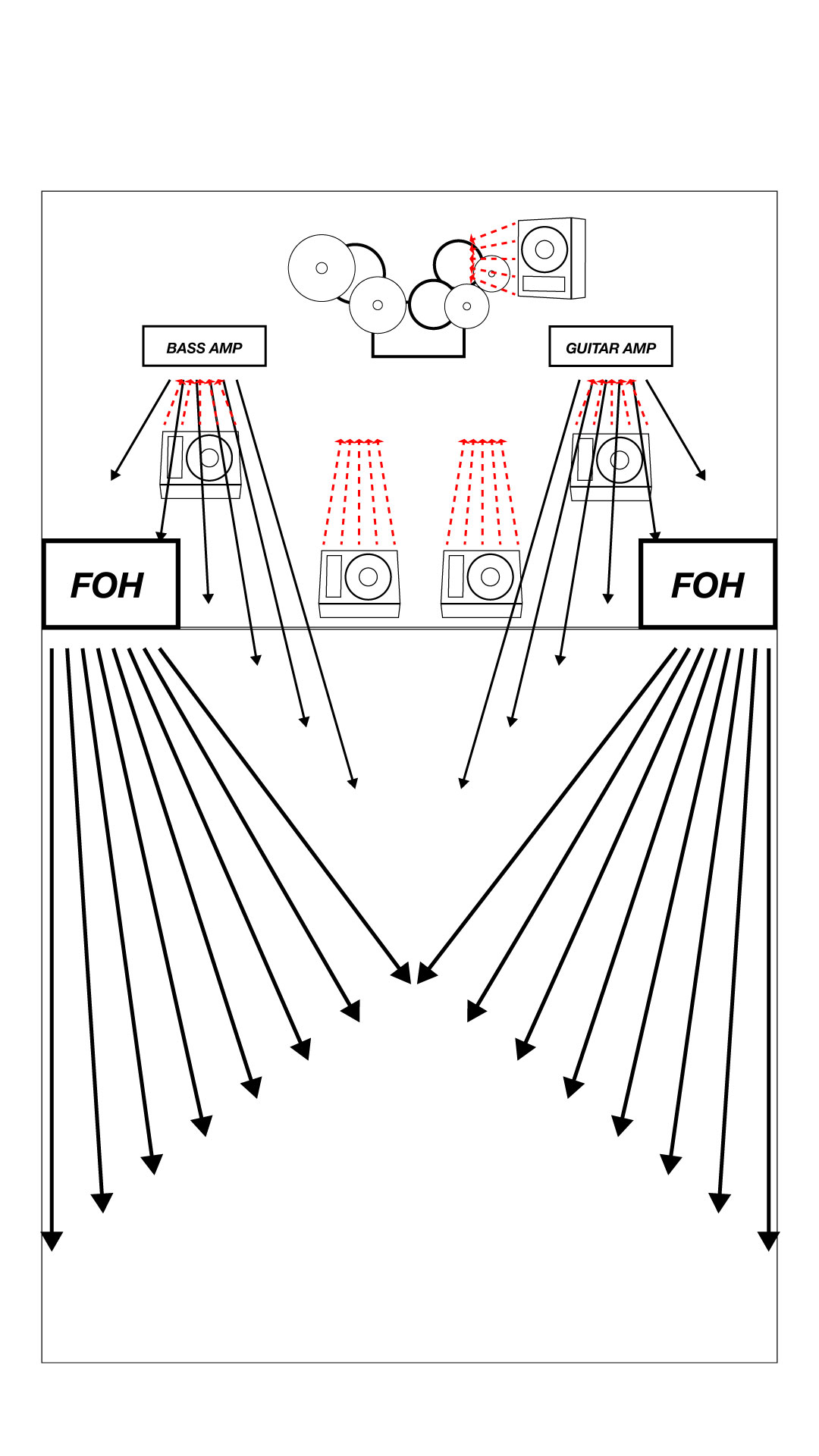 BASS AMP

GUITAR AMP

FOH

FOH