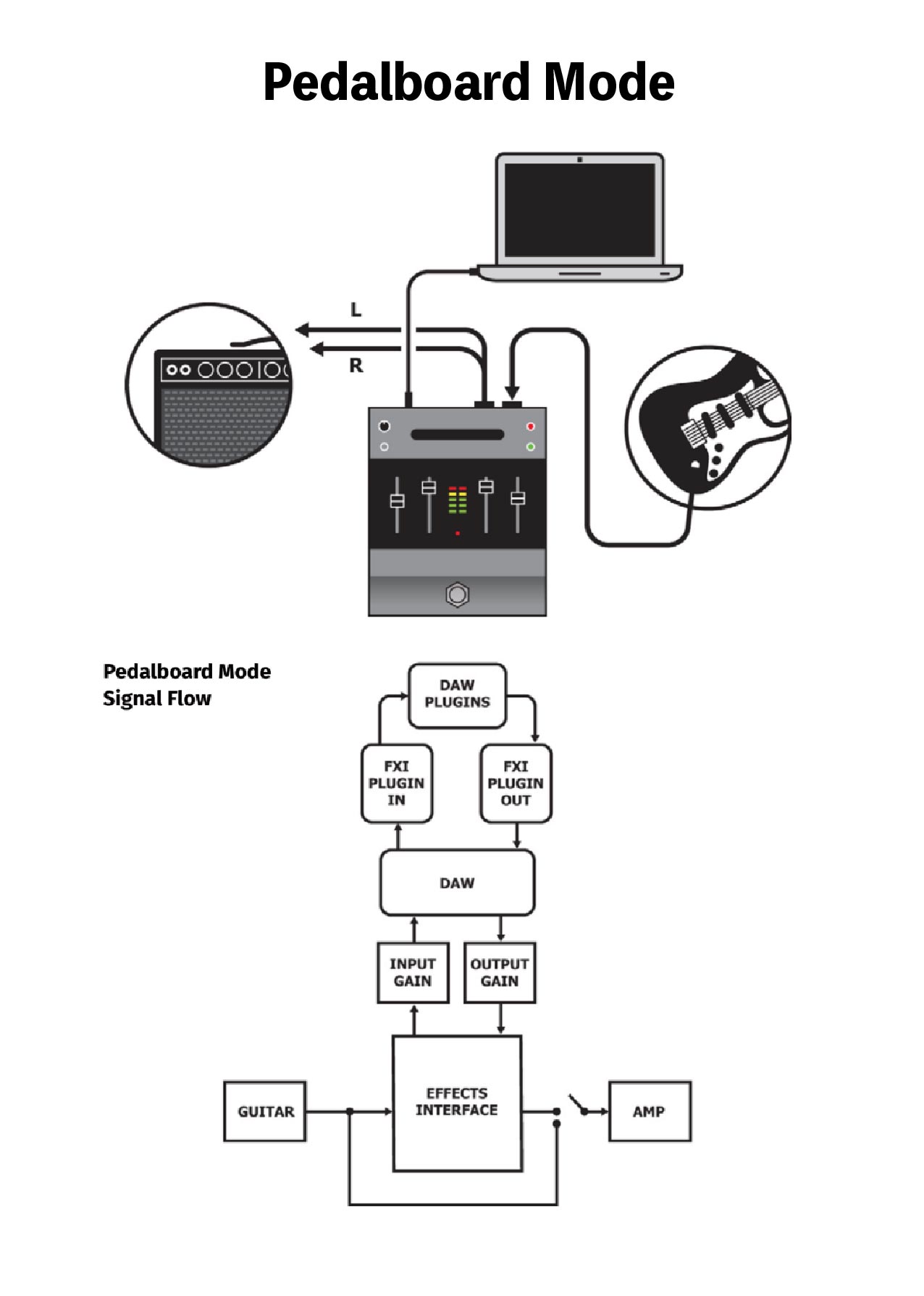 Pedalboard Mode

L

R

Pedalboard Mode
Signal Flow

DAW PLUGINS

FXI PLUGIN IN

FXI PLUGIN OUT

DAW

INPUT GAIN

OUTPUT GAIN

GUITAR

EFFECTS INTERFACE

AMP