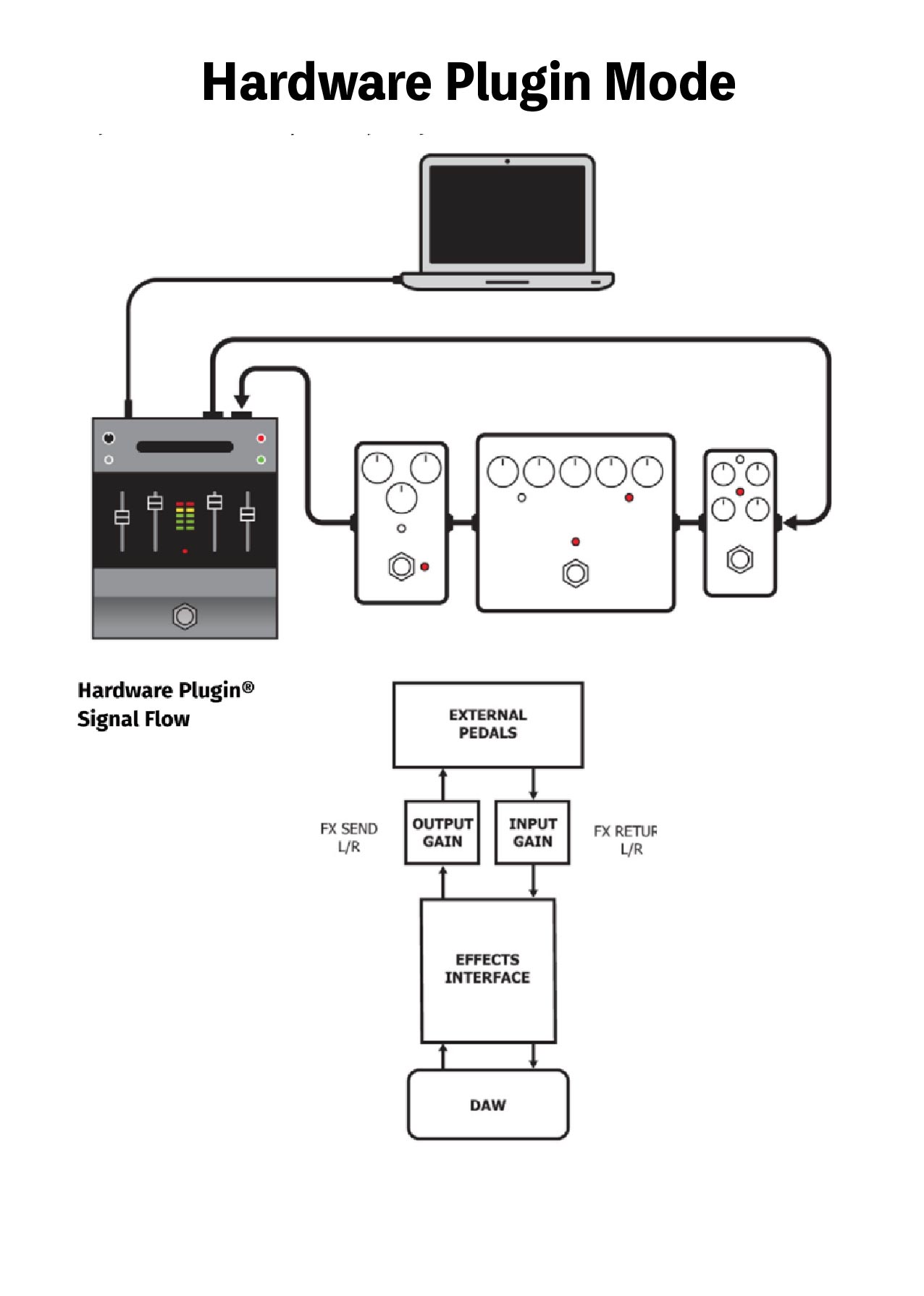 Hardware Plugin Mode

Hardware Plugin®
Signal Flow

EXTERNAL PEDALS

FX SEND L/R

OUTPUT GAIN

INPUT GAIN

FX RETUR L/R

EFFECTS INTERFACE

DAW