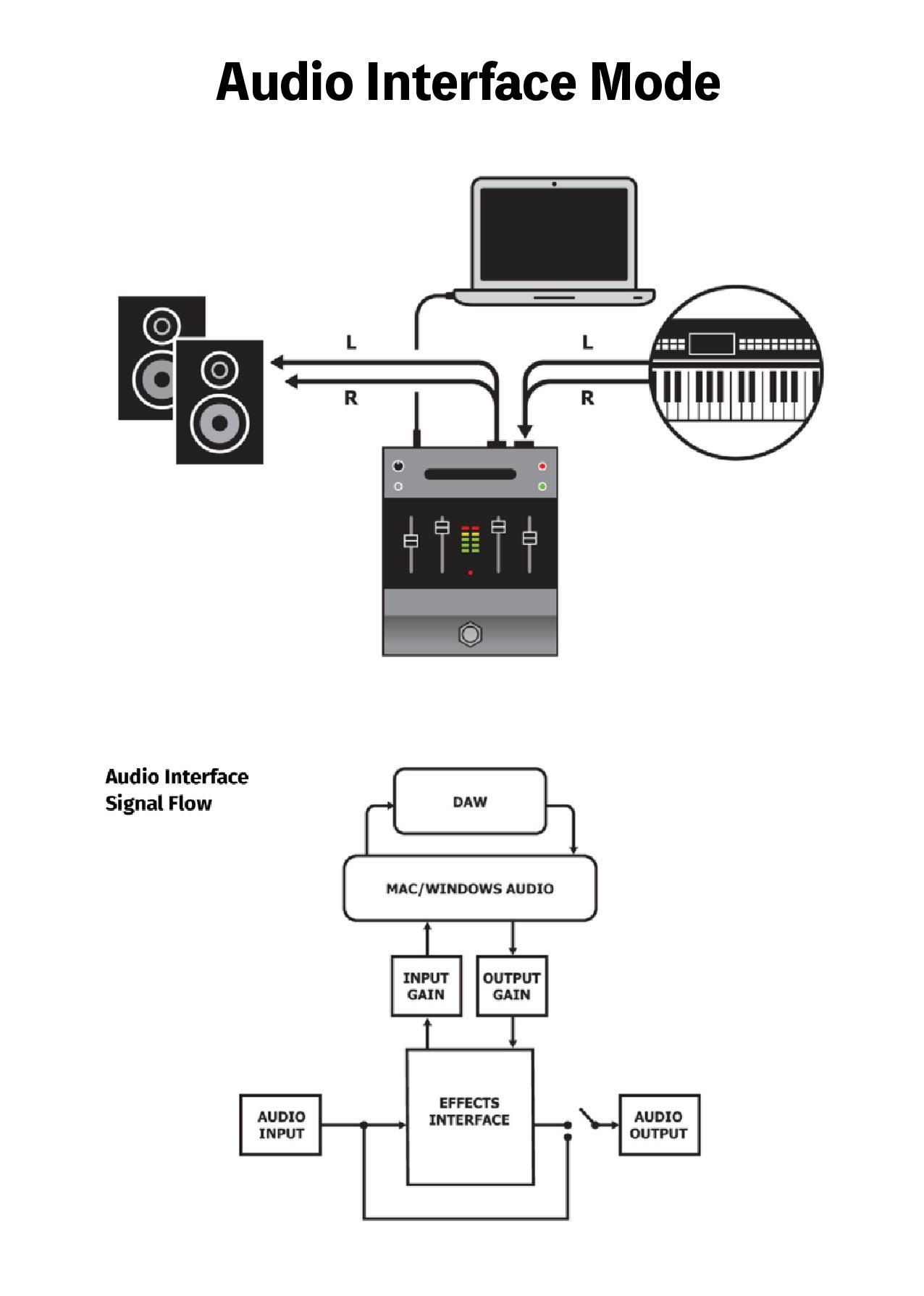 Audio Interface Mode

L

R

L

R

Audio Interface Signal Flow

DAW

MAC/WINDOWS AUDIO

INPUT GAIN

OUTPUT GAIN

AUDIO INPUT

EFFECTS INTERFACE

AUDIO OUTPUT